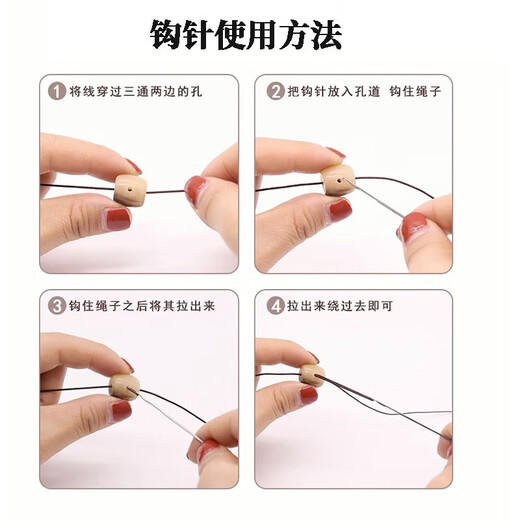 钩针使用方法

1 将线穿过三通两边的孔

2 把钩针放入孔道 钩住绳子

3 钩住绳子之后将其拉出来

4 拉出来绕过去即可