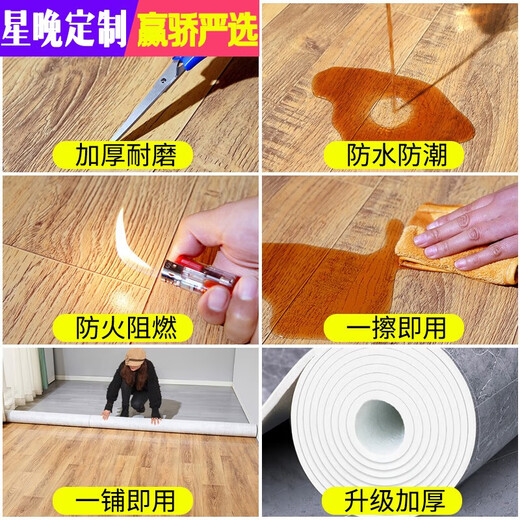 星晚定制 赢骄严选

加厚耐磨

防水防潮

防火阻燃

一擦即用

一铺即用

升级加厚