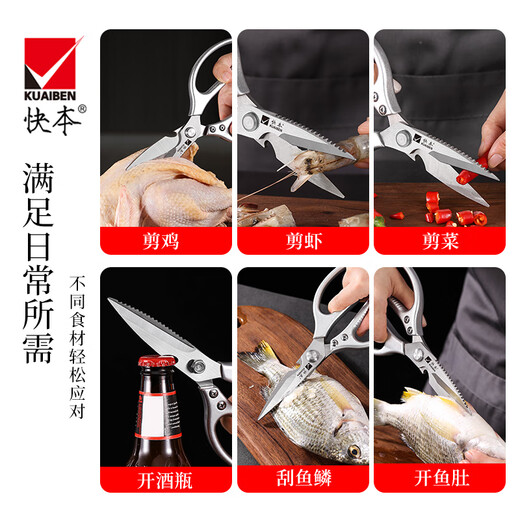 KUAIBEN
快本®

满足日常所需

不同食材轻松应对

剪鸡

剪虾

剪菜

开酒瓶

刮鱼鳞

开鱼肚