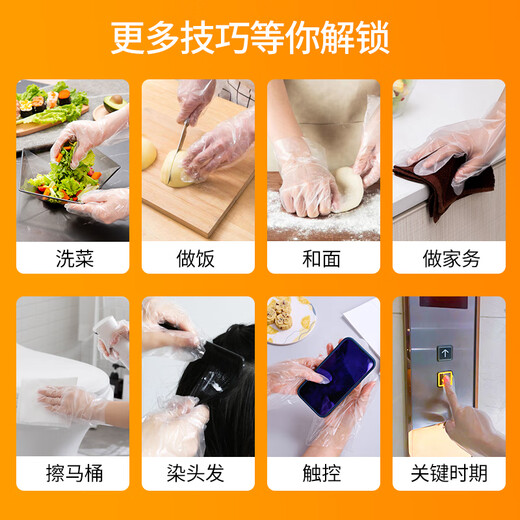 更多技巧等你解锁

洗菜

做饭

和面

做家务

擦马桶

染头发

触控

关键时期