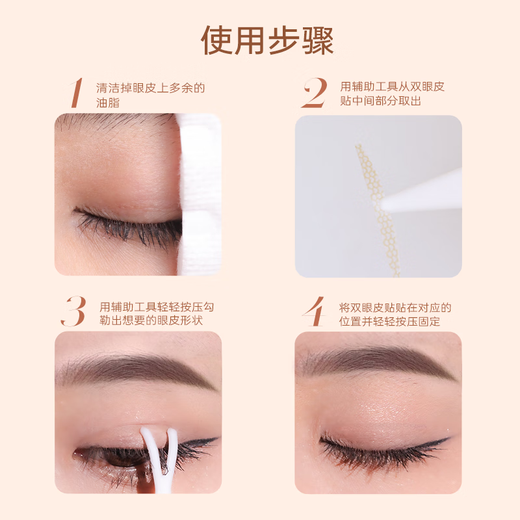 使用步骤

1 清洁掉眼皮上多余的油脂

2 用辅助工具从双眼皮贴中间部分取出

3 用辅助工具轻轻按压勾勒出想要的眼皮形状

4 将双眼皮贴贴在对应的位置并轻轻按压固定