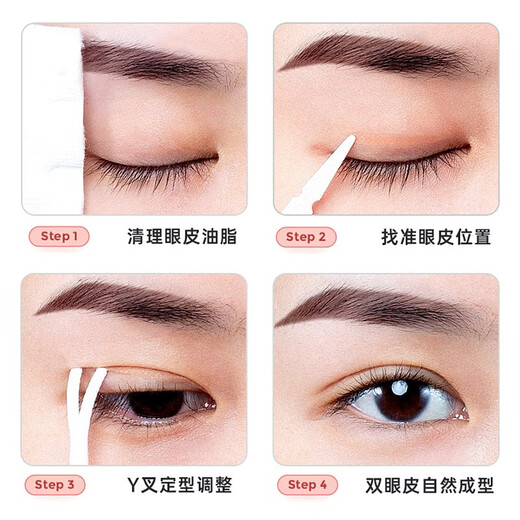 Step 1 清理眼皮油脂

Step 2 找准眼皮位置

Step 3 Y叉定型调整

Step 4 双眼皮自然成型