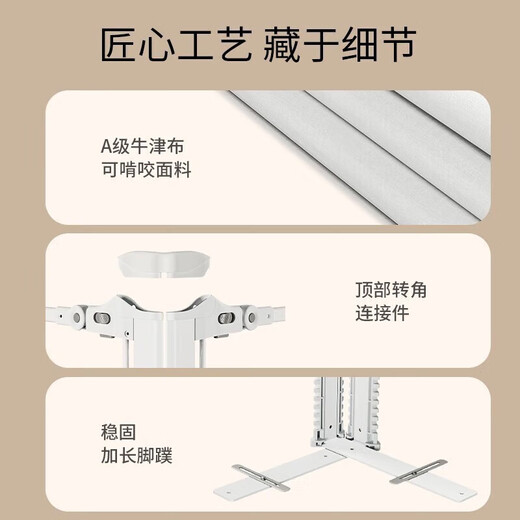 匠心工艺 藏于细节

A级牛津布
可啃咬面料

顶部转角
连接件

稳固
加长脚蹼