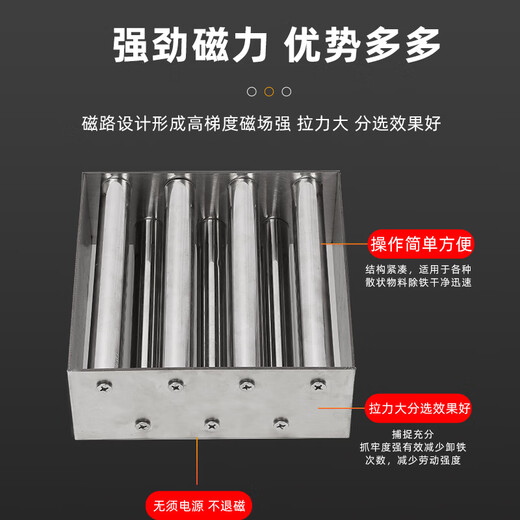 强劲磁力 优势多多

磁路设计形成高梯度磁场强 拉力大 分选效果好

操作简单方便

结构紧凑，适用于各种散状物料除铁干净迅速

拉力大分选效果好

捕捉充分
抓牢度强有效减少卸铁次数，减少劳动强度

无须电源 不退磁