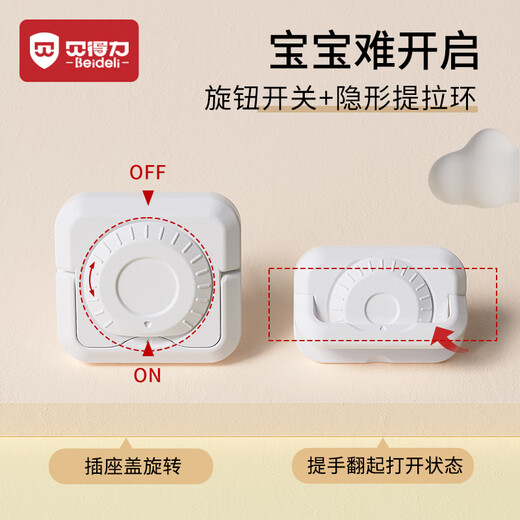 贝得力
-Beideli-

宝宝难开启

旋钮开关+隐形提拉环

OFF

ON

插座盖旋转

提手翻起打开状态