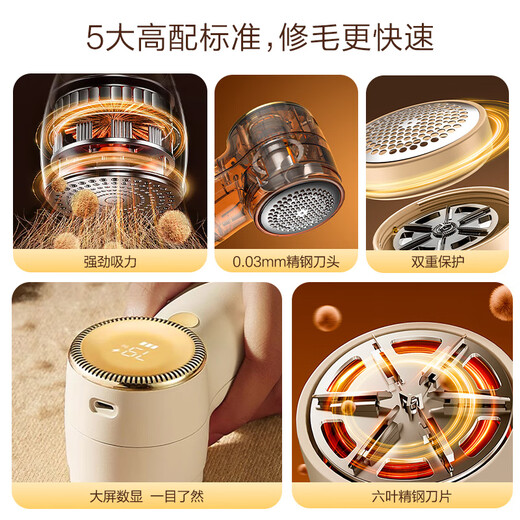 5大高配标准，修毛更快速

强劲吸力

0.03mm精钢刀头

双重保护

大屏数显 一目了然

六叶精钢刀片