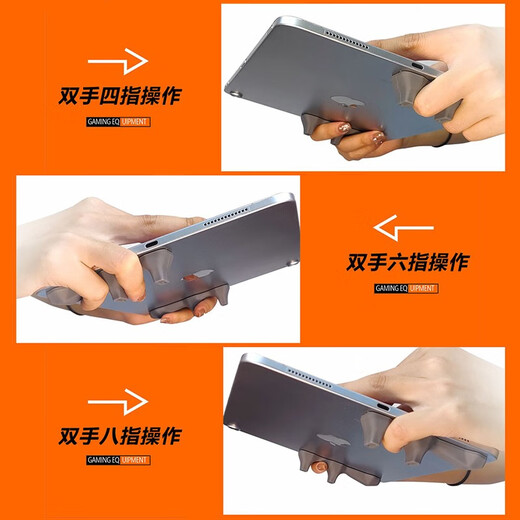 双手四指操作
GAMING EQUIPMENT

双手六指操作
GAMING EQUIPMENT

双手八指操作
GAMING EQUIPMENT