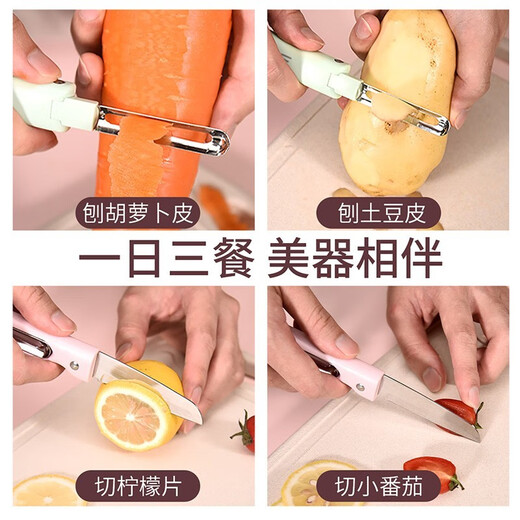 刨胡萝卜皮

刨土豆皮

一日三餐 美器相伴

切柠檬片

切小番茄