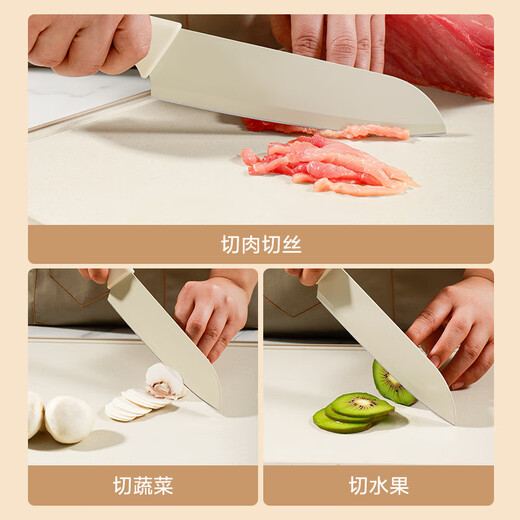 切肉切丝

切蔬菜

切水果