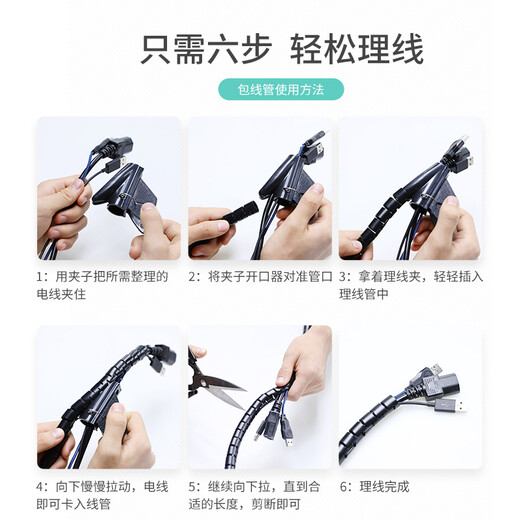 只需六步 轻松理线

包线管使用方法

1：用夹子把所需整理的电线夹住

2：将夹子开口器对准管口

3：拿着理线夹，轻轻插入理线管中

4：向下慢慢拉动，电线即可卡入线管

5：继续向下拉，直到合适的长度，剪断即可

6：理线完成