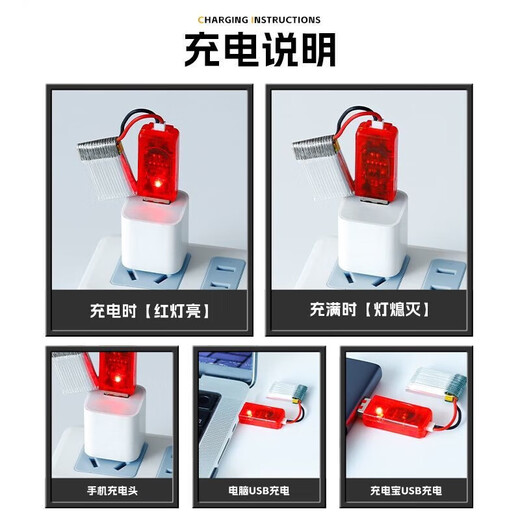 CHARGING INSTRUCTIONS

充电说明

充电时【红灯亮】

充满时【灯熄灭】

手机充电头

电脑USB充电

充电宝USB充电