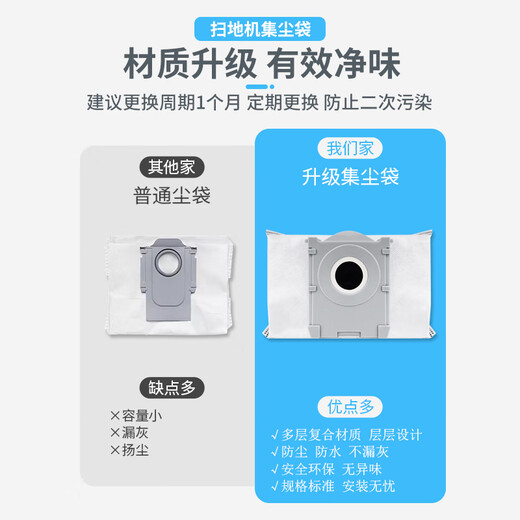 扫地机集尘袋

材质升级 有效净味

建议更换周期1个月 定期更换 防止二次污染

其他家

普通尘袋

缺点多

×容量小
×漏灰
×扬尘

我们家

升级集尘袋

优点多

√多层复合材质 层层设计
√防尘 防水 不漏灰
√安全环保 无异味
√规格标准 安装无忧