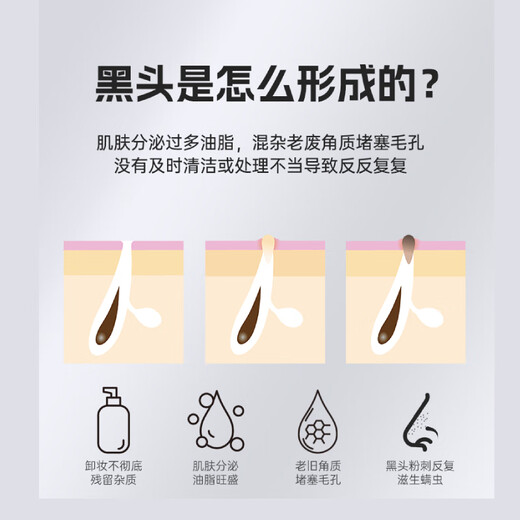 黑头是怎么形成的？

肌肤分泌过多油脂，混杂老废角质堵塞毛孔
没有及时清洁或处理不当导致反反复复

卸妆不彻底
残留杂质

肌肤分泌
油脂旺盛

老旧角质
堵塞毛孔

黑头粉刺反复
滋生螨虫