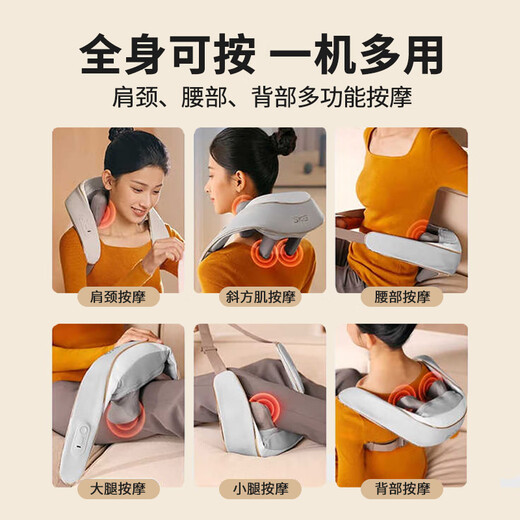 全身可按 一机多用

肩颈、腰部、背部多功能按摩

SKG

肩颈按摩

斜方肌按摩

腰部按摩

大腿按摩

小腿按摩

背部按摩