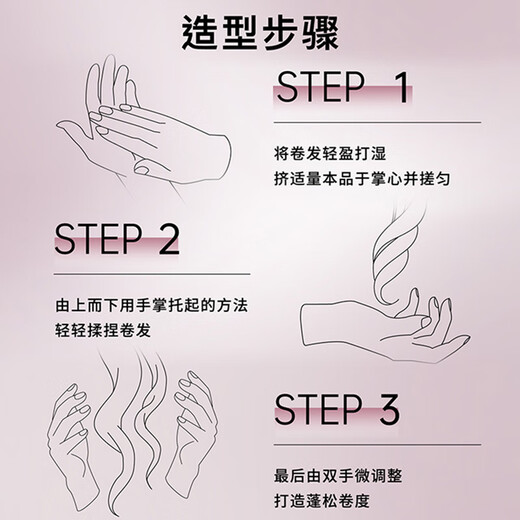 造型步骤

STEP 1

将卷发轻盈打湿
挤适量本品于掌心并搓匀

STEP 2

由上而下用手掌托起的方法
轻轻揉捏卷发

STEP 3

最后由双手微调整
打造蓬松卷度