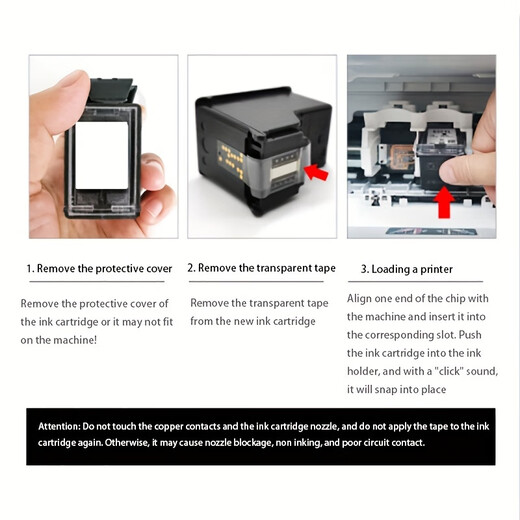 1. Remove the protective cover

Remove the protective cover of the ink cartridge or it may not fit on the machine!

2. Remove the transparent tape

Remove the transparent tape from the new ink cartridge

3. Loading a printer

Align one end of the chip with the machine and insert it into the corresponding slot. Push the ink cartridge into the ink holder, and with a "click" sound, it will snap into place

Attention: Do not touch the copper contacts and the ink cartridge nozzle, and do not apply the tape to the ink cartridge again. Otherwise, it may cause nozzle blockage, non inking, and poor circuit contact.