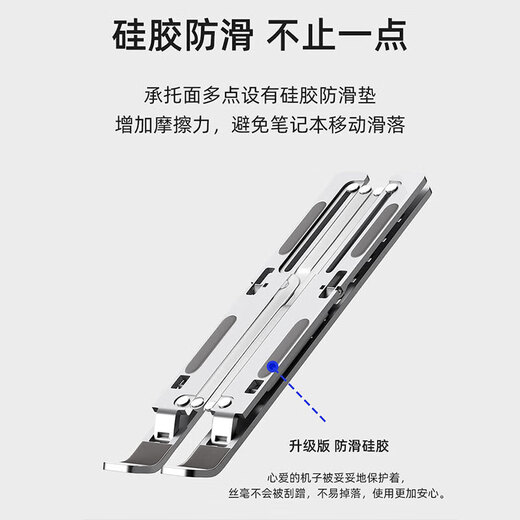 硅胶防滑 不止一点

承托面多点设有硅胶防滑垫
增加摩擦力，避免笔记本移动滑落

升级版 防滑硅胶

心爱的机子被妥妥地保护着，
丝毫不会被刮蹭，不易掉落，使用更加安心。