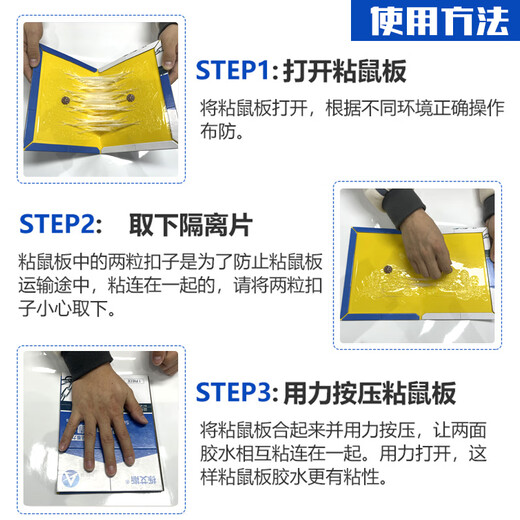 使用方法

STEP1: 打开粘鼠板

将粘鼠板打开，根据不同环境正确操作布防。

STEP2: 取下隔离片

粘鼠板中的两粒扣子是为了防止粘鼠板运输途中，粘连在一起的，请将两粒扣子小心取下。

STEP3: 用力按压粘鼠板

将粘鼠板合起来并用力按压，让两面胶水相互粘连在一起。用力打开，这样粘鼠板胶水更有粘性。