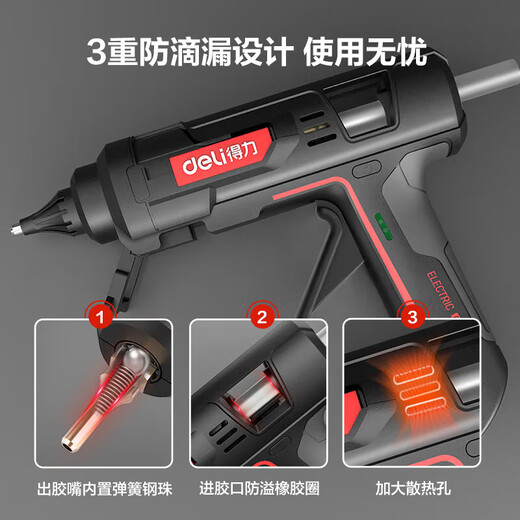 3重防滴漏设计 使用无忧

deli得力

ELECTRIC

1

2

3

出胶嘴内置弹簧钢珠

进胶口防溢橡胶圈

加大散热孔