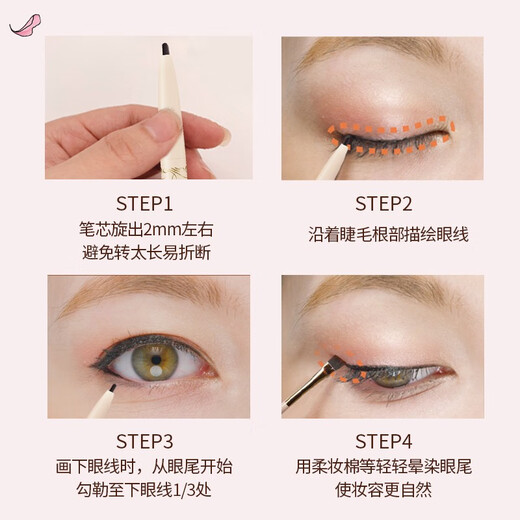 STEP1
笔芯旋出2mm左右
避免转太长易折断

STEP2
沿着睫毛根部描绘眼线

STEP3
画下眼线时，从眼尾开始
勾勒至下眼线1/3处

STEP4
用柔妆棉等轻轻晕染眼尾
使妆容更自然