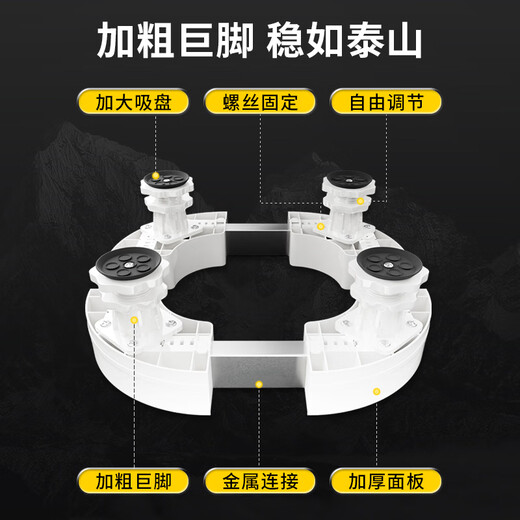 加粗巨脚 稳如泰山

加大吸盘
螺丝固定
自由调节

加粗巨脚
金属连接
加厚面板