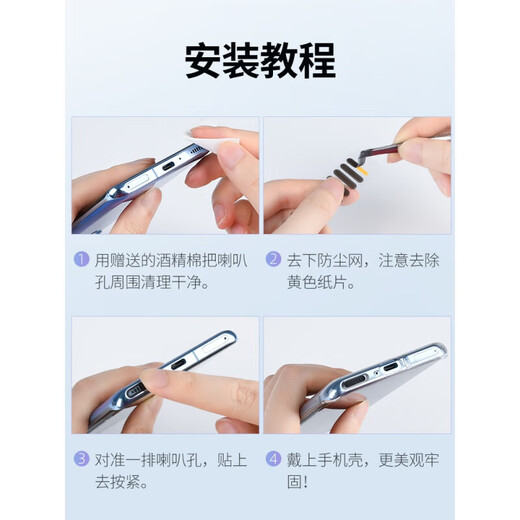 安装教程

1 用赠送的酒精棉把喇叭孔周围清理干净。

2 去下防尘网，注意去除黄色纸片。

3 对准一排喇叭孔，贴上去按紧。

4 戴上手机壳，更美观牢固！