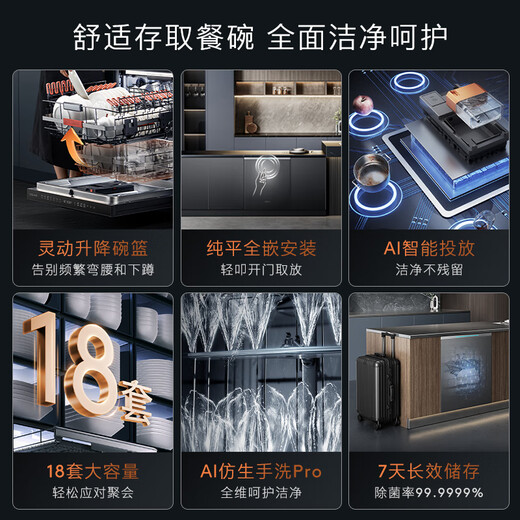 舒适存取餐碗 全面洁净呵护

灵动升降碗篮
告别频繁弯腰和下蹲

纯平全嵌安装
轻叩开门取放

AI智能投放
洁净不残留

18套

18套大容量
轻松应对聚会

AI仿生手洗Pro
全维呵护洁净

7天长效储存
除菌率99.9999%