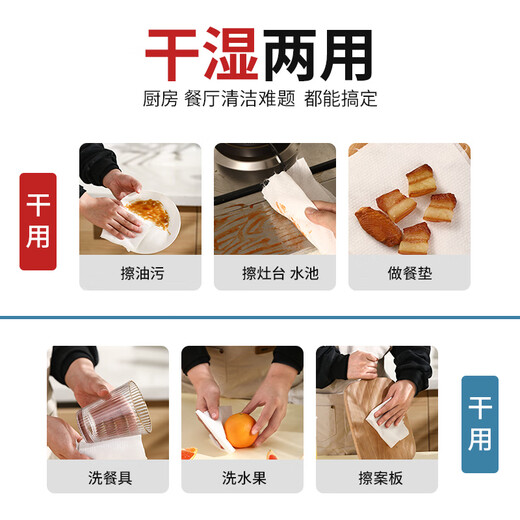 干湿两用

厨房 餐厅清洁难题 都能搞定

干用

擦油污

擦灶台 水池

做餐垫

洗餐具

洗水果

擦案板

干用