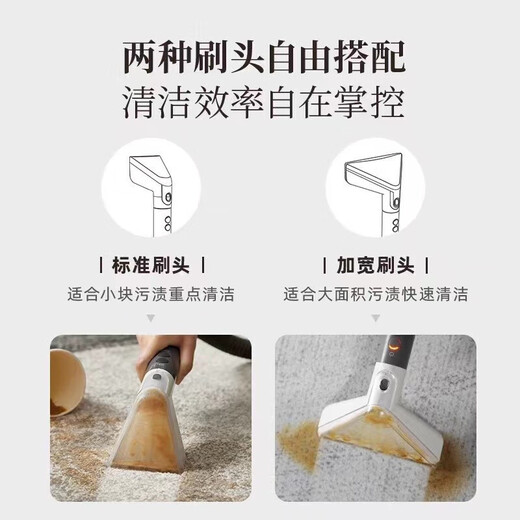 两种刷头自由搭配
清洁效率自在掌控

| 标准刷头 |
适合小块污渍重点清洁

| 加宽刷头 |
适合大面积污渍快速清洁