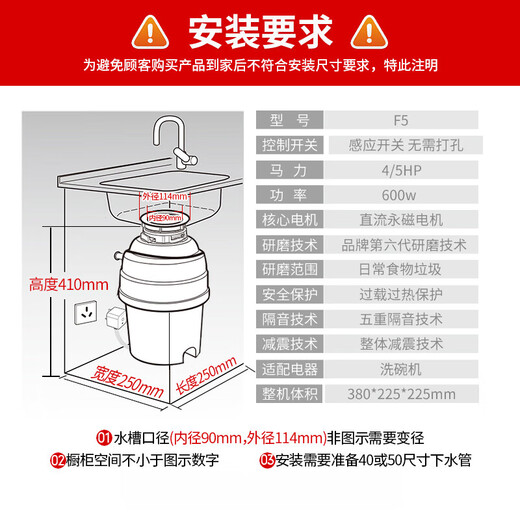 安装要求

为避免顾客购买产品到家后不符合安装尺寸要求，特此注明

外径114mm
内径90mm
高度410mm
宽度250mm
长度250mm

| 型　号 | F5 |
|---|---|
| 控制开关 | 感应开关 无需打孔 |
| 马　力 | 4/5HP |
| 功　率 | 600w |
| 核心电机 | 直流永磁电机 |
| 研磨技术 | 品牌第六代研磨技术 |
| 研磨范围 | 日常食物垃圾 |
| 安全保护 | 过载过热保护 |
| 隔音技术 | 五重隔音技术 |
| 减震技术 | 整体减震技术 |
| 适配电器 | 洗碗机 |
| 整机体积 | 380*225*225mm |

01 水槽口径(内径90mm,外径114mm)非图示需要变径
02 橱柜空间不小于图示数字
03 安装需要准备40或50尺寸下水管