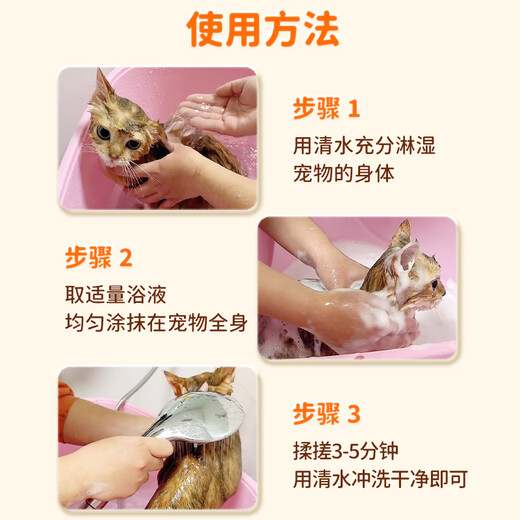 使用方法

步骤 1

用清水充分淋湿
宠物的身体

步骤 2

取适量浴液
均匀涂抹在宠物全身

步骤 3

揉搓3-5分钟
用清水冲洗干净即可