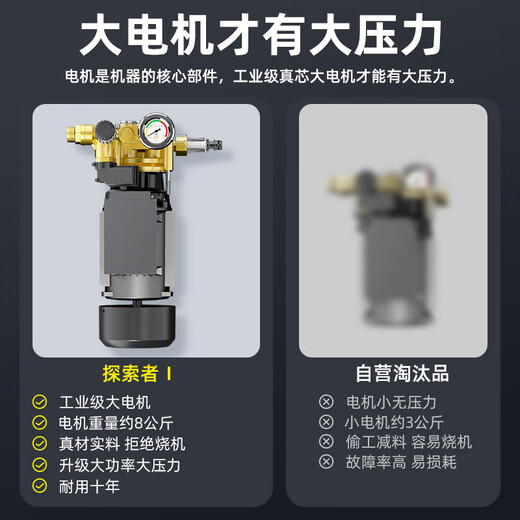 大电机才有大压力

电机是机器的核心部件，工业级真芯大电机才能有大压力。

探索者 I

工业级大电机
电机重量约8公斤
真材实料 拒绝烧机
升级大功率大压力
耐用十年

自营淘汰品

电机小无压力
小电机约3公斤
偷工减料 容易烧机
故障率高 易损耗