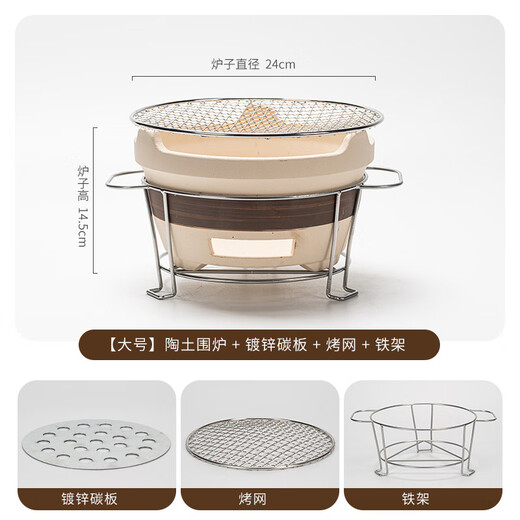 炉子直径 24cm

炉子高 14.5cm

【大号】陶土围炉 + 镀锌碳板 + 烤网 + 铁架

镀锌碳板

烤网

铁架