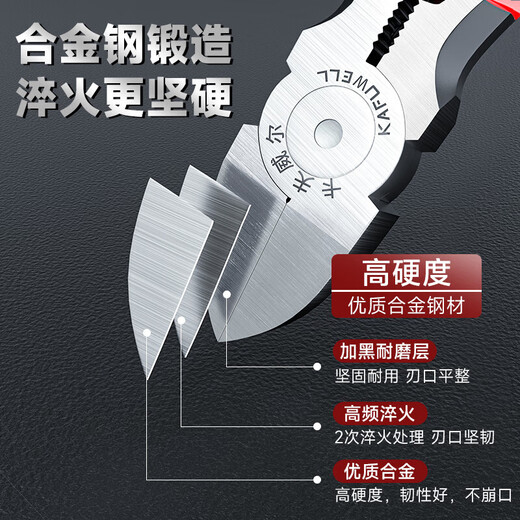 合金钢锻造
淬火更坚硬

KAFUWELL
卡夫威尔

高硬度
优质合金钢材

加黑耐磨层
坚固耐用 刃口平整

高频淬火
2次淬火处理 刃口坚韧

优质合金
高硬度，韧性好，不崩口