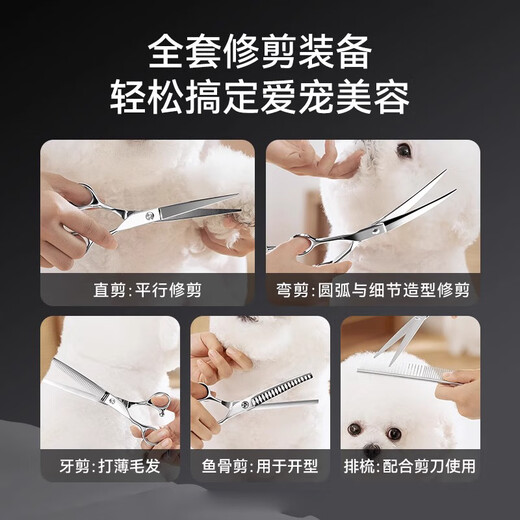 全套修剪装备
轻松搞定爱宠美容

直剪:平行修剪

弯剪:圆弧与细节造型修剪

牙剪:打薄毛发

鱼骨剪:用于开型

排梳:配合剪刀使用