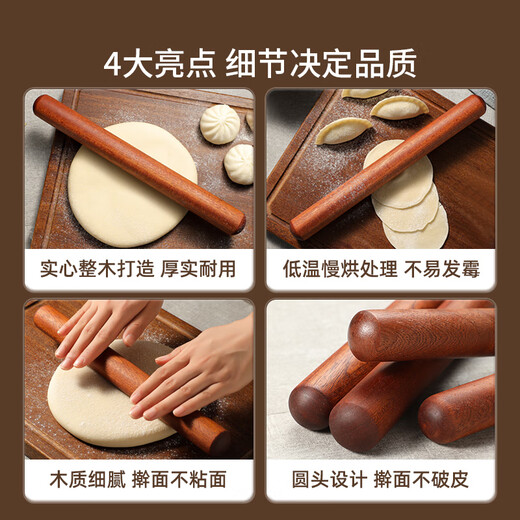 4大亮点 细节决定品质

实心整木打造 厚实耐用

低温慢烘处理 不易发霉

木质细腻 擀面不粘面

圆头设计 擀面不破皮