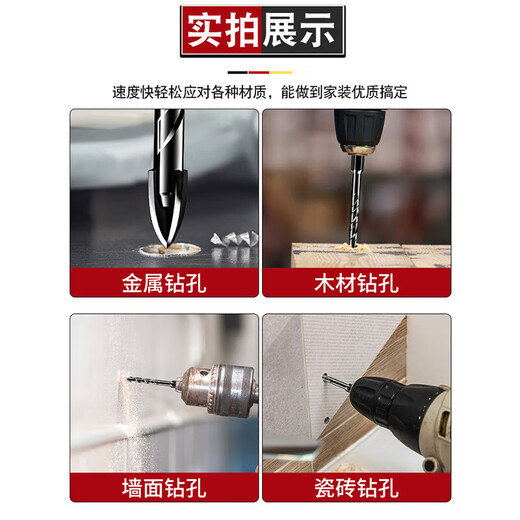 实拍展示

速度快轻松应对各种材质，能做到家装优质搞定

金属钻孔

木材钻孔

墙面钻孔

瓷砖钻孔