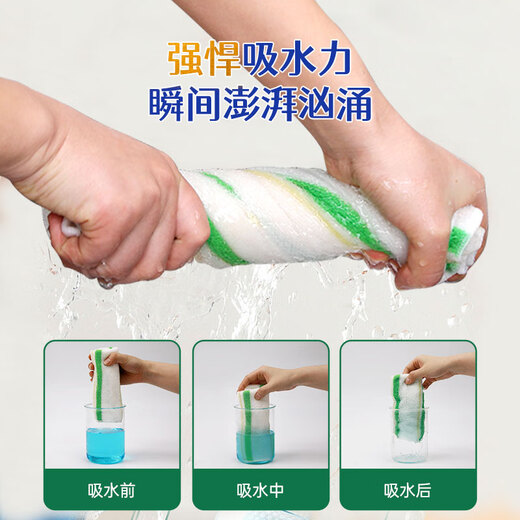 强悍吸水力
瞬间澎湃汹涌

吸水前

吸水中

吸水后