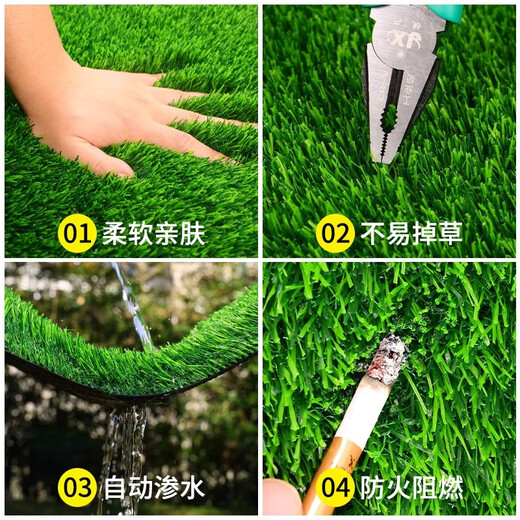 01 柔软亲肤

02 不易掉草

03 自动渗水

04 防火阻燃