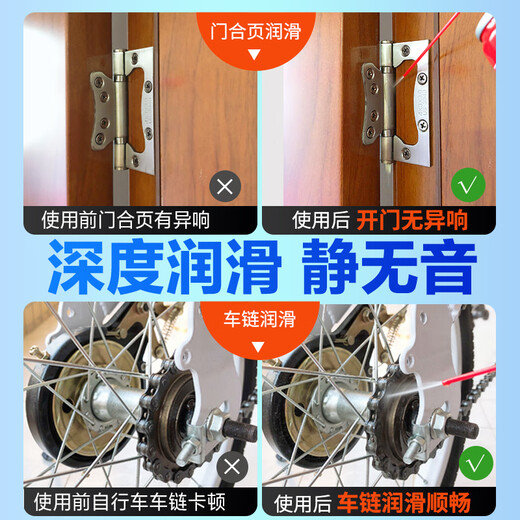 门合页润滑

使用前门合页有异响

使用后 开门无异响

深度润滑 静无音

车链润滑

使用前自行车车链卡顿

使用后 车链润滑顺畅