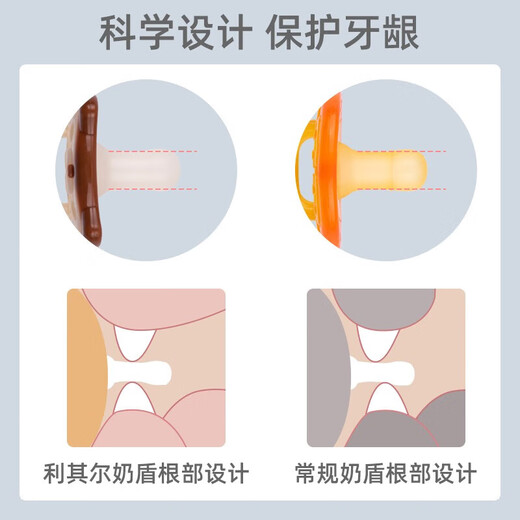 科学设计 保护牙龈

利其尔奶盾根部设计

常规奶盾根部设计