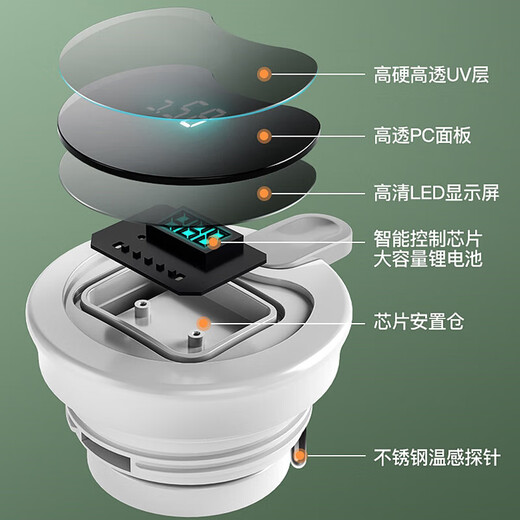 高硬高透UV层

高透PC面板

高清LED显示屏

智能控制芯片
大容量锂电池

芯片安置仓

不锈钢温感探针