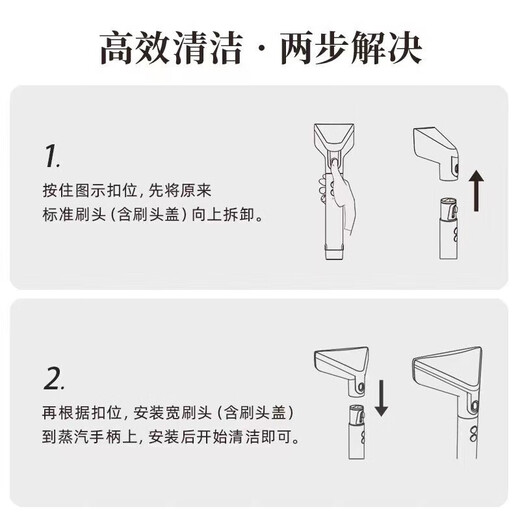 高效清洁 · 两步解决

1.
按住图示扣位，先将原来标准刷头（含刷头盖）向上拆卸。

2.
再根据扣位，安装宽刷头（含刷头盖）到蒸汽手柄上，安装后开始清洁即可。