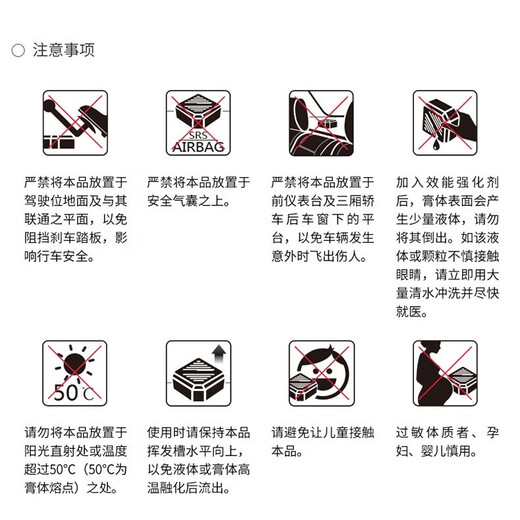 ○ 注意事项

SRS
AIRBAG

严禁将本品放置于驾驶位地面及与其联通之平面，以免阻挡刹车踏板，影响行车安全。

严禁将本品放置于安全气囊之上。

严禁将本品放置于前仪表台及三厢轿车后车窗下的平台，以免车辆发生意外时飞出伤人。

加入效能强化剂后，膏体表面会产生少量液体，请勿将其倒出。如该液体或颗粒不慎接触眼睛，请立即用大量清水冲洗并尽快就医。

50℃

请勿将本品放置于阳光直射处或温度超过50°C（50°C为膏体熔点）之处。

使用时请保持本品挥发槽水平向上，以免液体或膏体高温融化后流出。

请避免让儿童接触本品。

过敏体质者、孕妇、婴儿慎用。