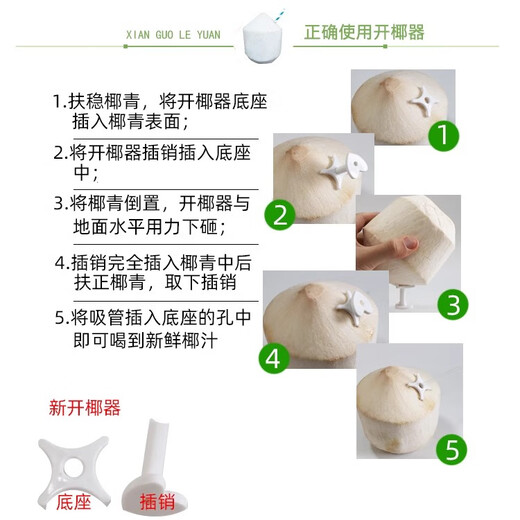 XIAN GUO LE YUAN

正确使用开椰器

1.扶稳椰青，将开椰器底座插入椰青表面；

2.将开椰器插销插入底座中；

3.将椰青倒置，开椰器与地面水平用力下砸；

4.插销完全插入椰青中后扶正椰青，取下插销

5.将吸管插入底座的孔中即可喝到新鲜椰汁

1

2

3

4

5

新开椰器

底座

插销