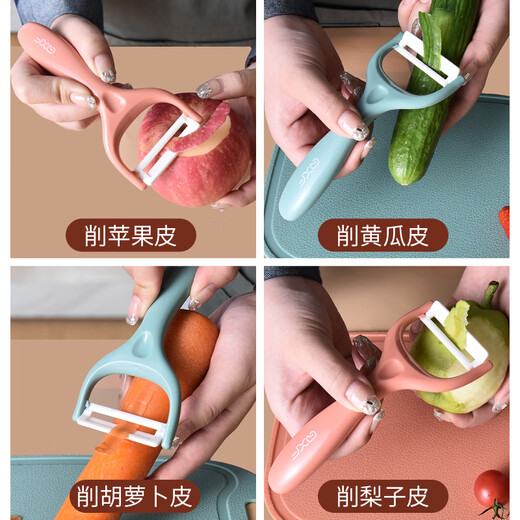 GXF
削苹果皮

GXF
削黄瓜皮

削胡萝卜皮

GXF
削梨子皮