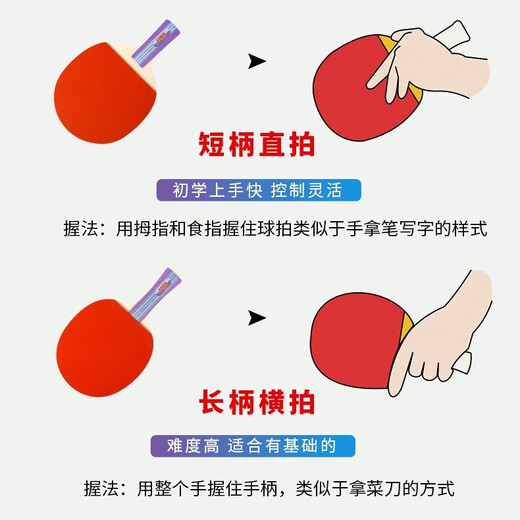 短柄直拍

初学上手快 控制灵活

握法：用拇指和食指握住球拍类似于手拿笔写字的样式

长柄横拍

难度高 适合有基础的

握法：用整个手握住手柄，类似于拿菜刀的方式