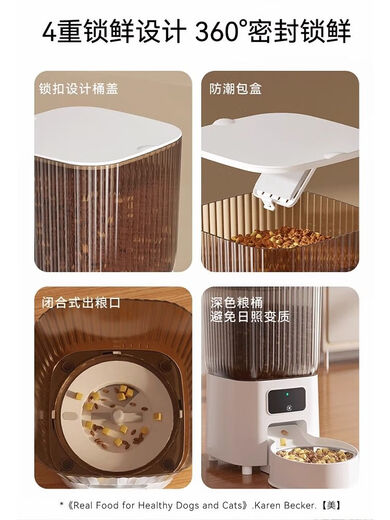 4重锁鲜设计 360°密封锁鲜

锁扣设计桶盖

防潮包盒

闭合式出粮口

深色粮桶
避免日照变质

*《Real Food for Healthy Dogs and Cats》.Karen Becker.【美】