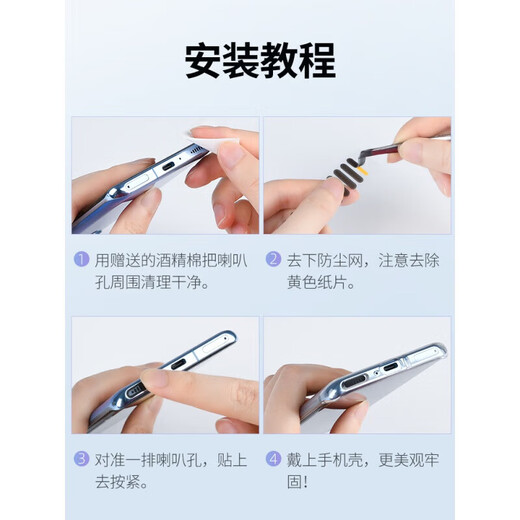 安装教程

1 用赠送的酒精棉把喇叭孔周围清理干净。

2 去下防尘网，注意去除黄色纸片。

3 对准一排喇叭孔，贴上去按紧。

4 戴上手机壳，更美观牢固！