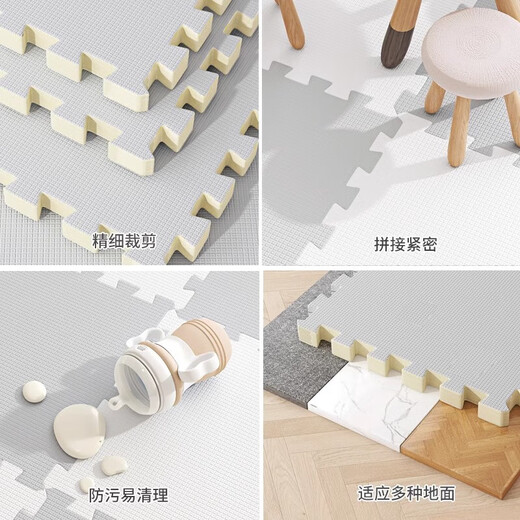 精细裁剪

拼接紧密

防污易清理

适应多种地面